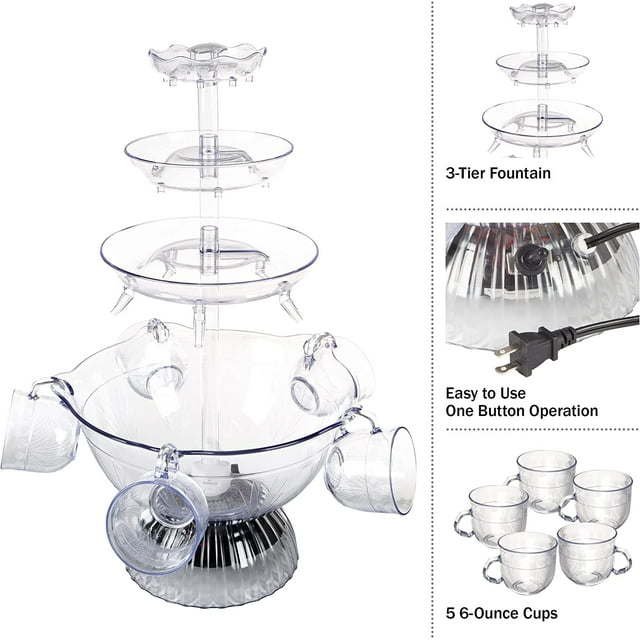 3-Tier Fountain

Easy to Use
One Button Operation

5 6-Ounce Cups